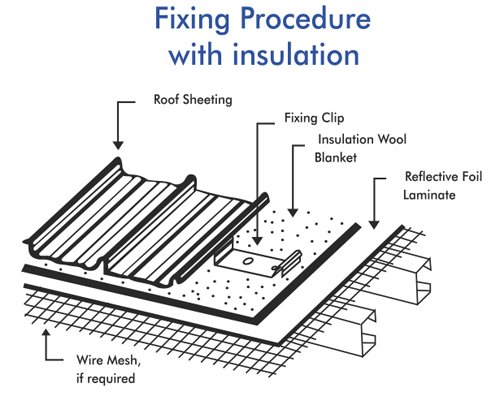 Fixing Procedure with insulation

Roof Sheeting

Fixing Clip

Insulation Wool Blanket

Reflective Foil Laminate

Wire Mesh, if required